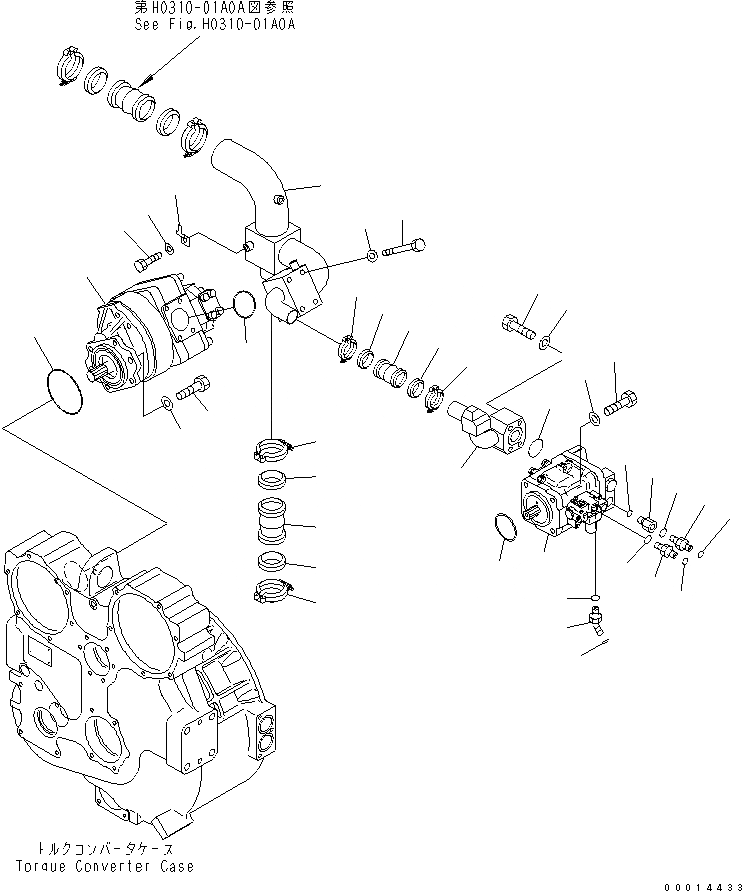 第H0310-01A0A図参照
See Fig.H0310-01A0A

トルクコンバータケース
Torque Converter Case

00014433