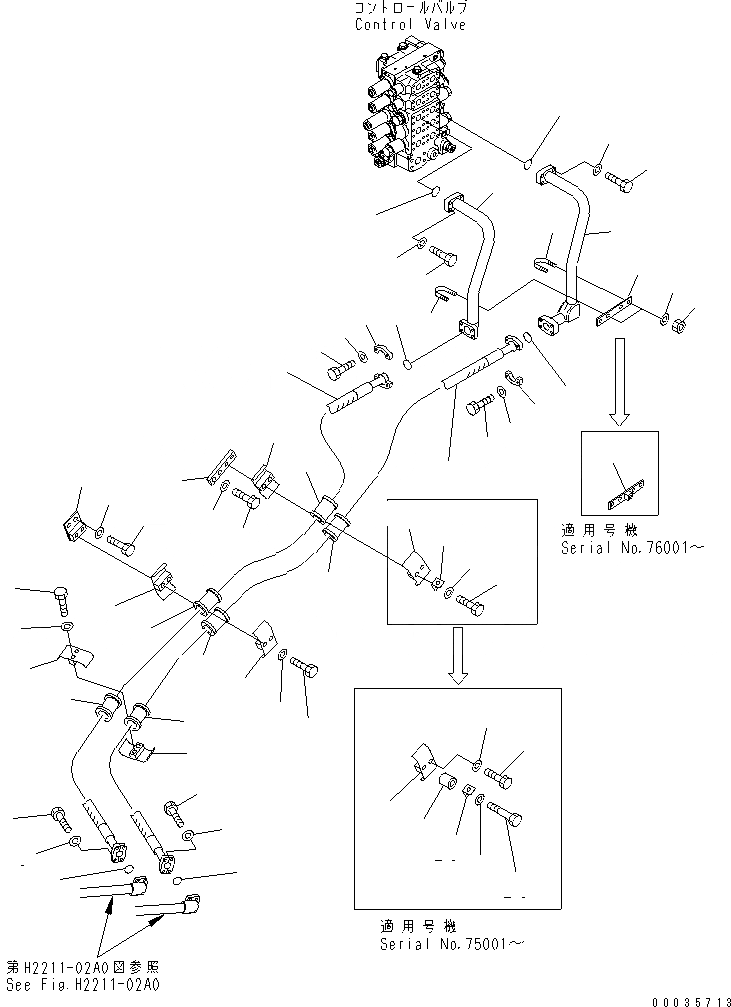 コントロールバルブ
Control Valve

適用号機
Serial No.76001～

適用号機
Serial No.75001～

第H2211-02A0図参照
See Fig.H2211-02A0

00035713