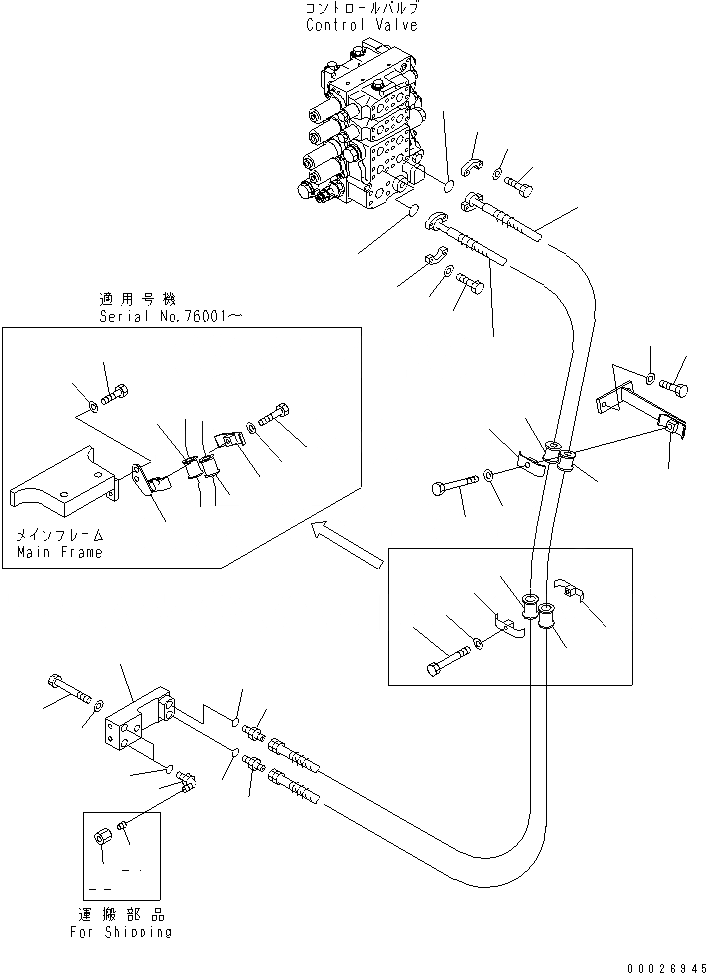 コントロールバルブ
Control Valve

適用号機
Serial No.76001～

メインフレーム
Main Frame

運搬部品
For Shipping

00026945