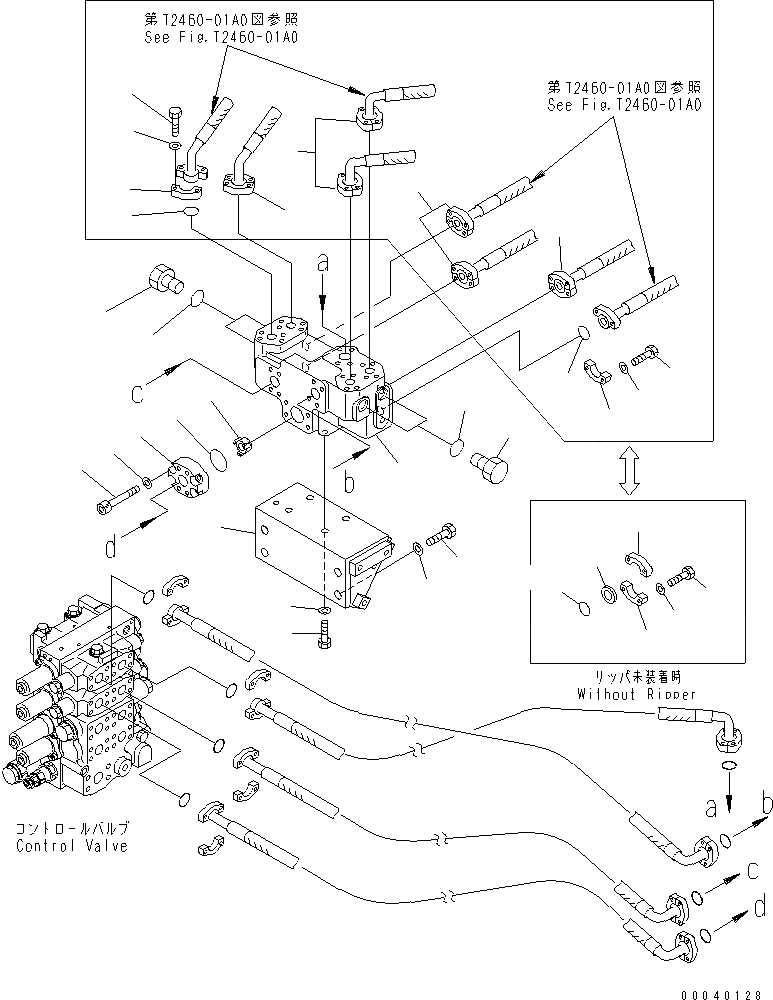 第T2460-01A0図参照
See Fig.T2460-01A0

第T2460-01A0図参照
See Fig.T2460-01A0

a

c

b

d

リッパ未装着時
Without Ripper

コントロールバルブ
Control Valve

a
b
c
d

00040128