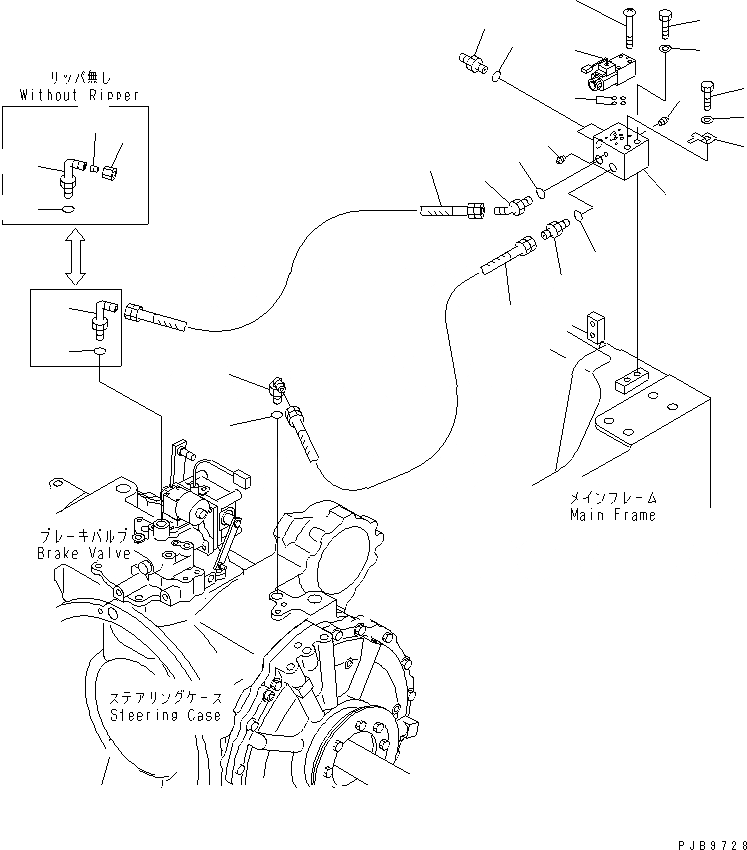 リッパ無し
Without Ripper

メインフレーム
Main Frame

ブレーキバルブ
Brake Valve

ステアリングケース
Steering Case

PJB9728