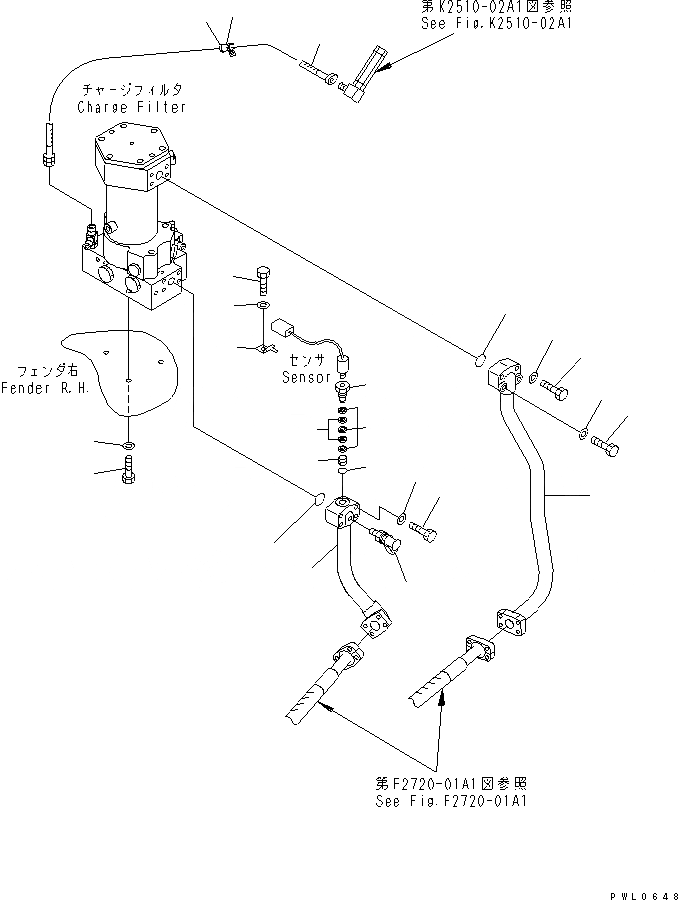 第K2510-02A1図参照
See Fig.K2510-02A1

チャージフィルタ
Charge Filter

センサ
Sensor

フェンダ右
Fender R.H.

第F2720-01A1図参照
See Fig.F2720-01A1

PWL0648