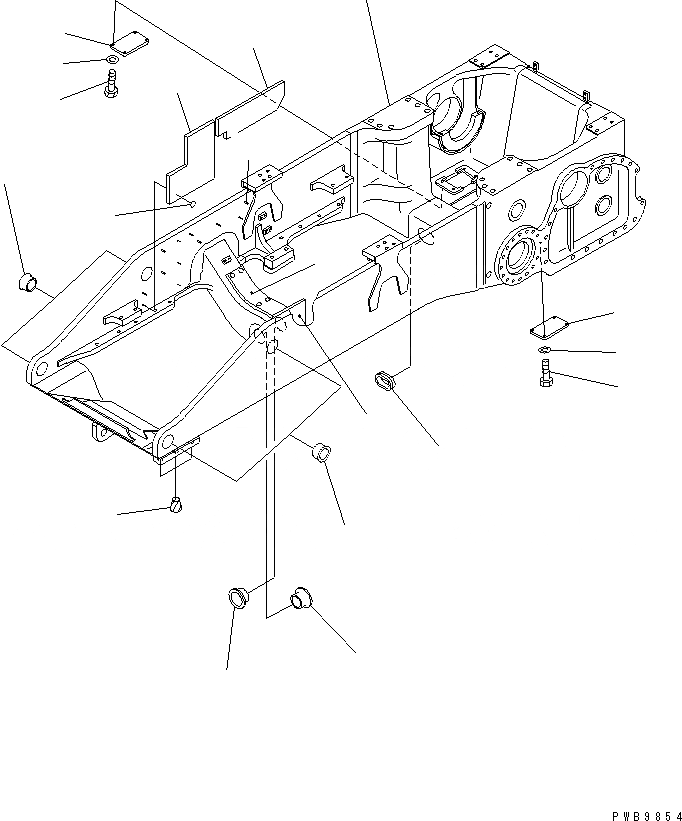 PWB9854