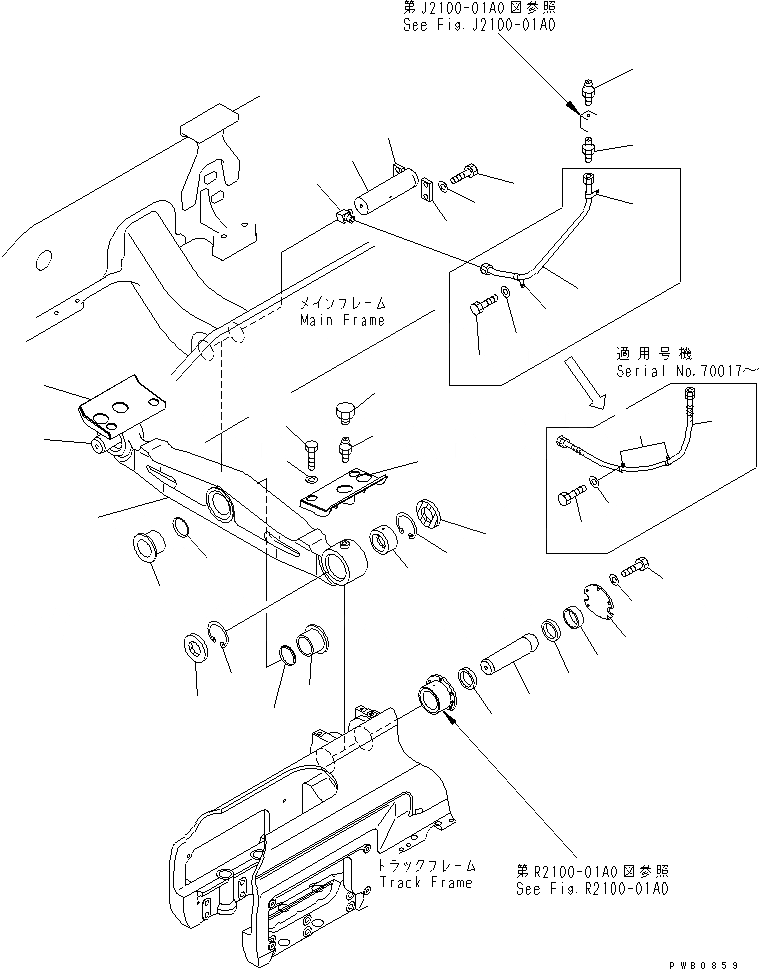 第 J2100-01A0 図参照
See Fig. J2100-01A0

メインフレーム
Main Frame

適用号機
Serial No. 70017～

トラックフレーム
Track Frame

第 R2100-01A0 図参照
See Fig. R2100-01A0

PWB0859