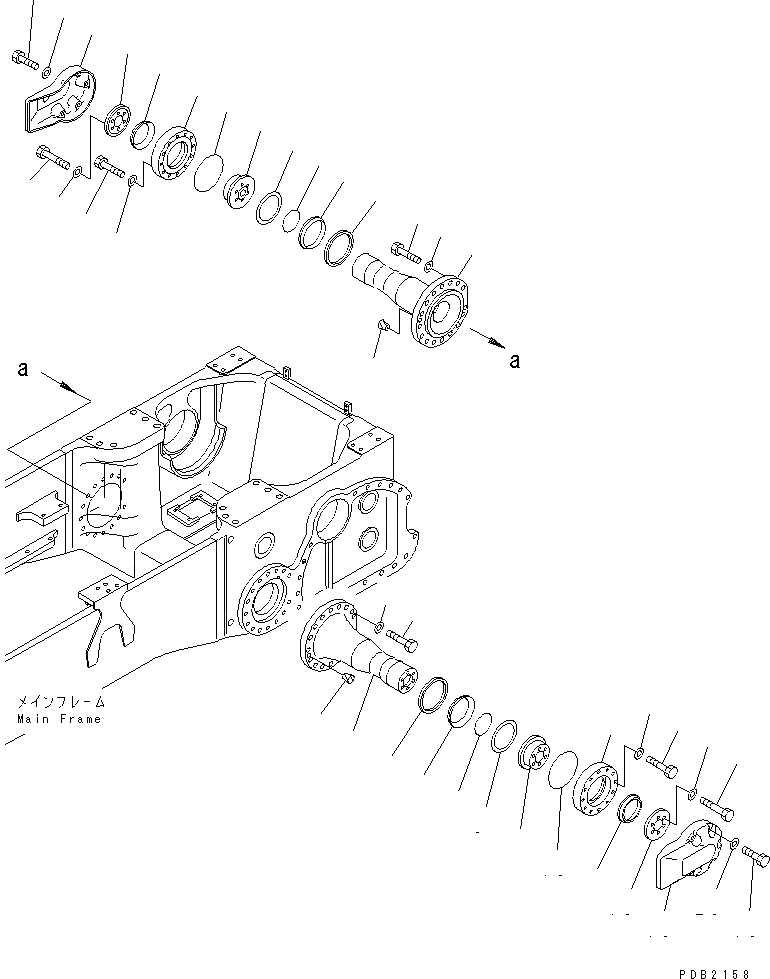 a

a

メインフレーム
Main Frame

PDB2158