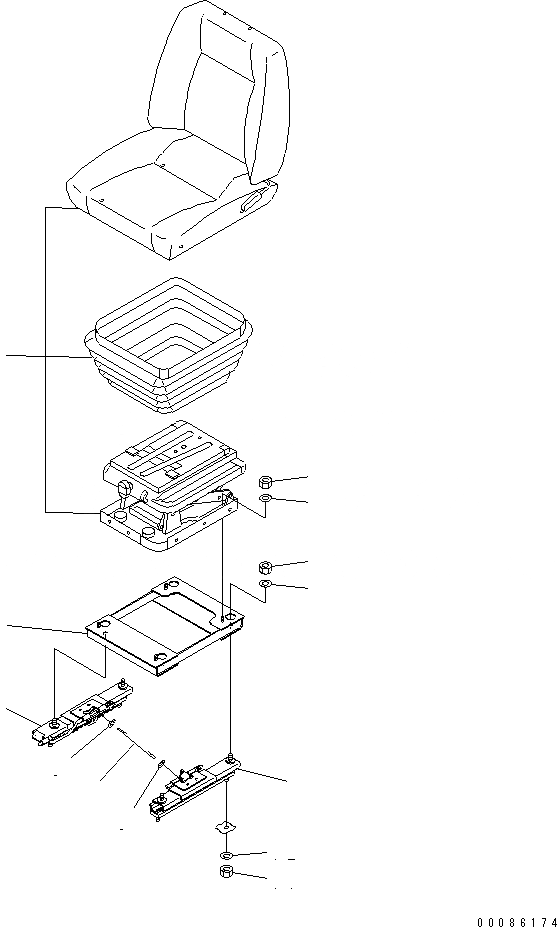 00086174