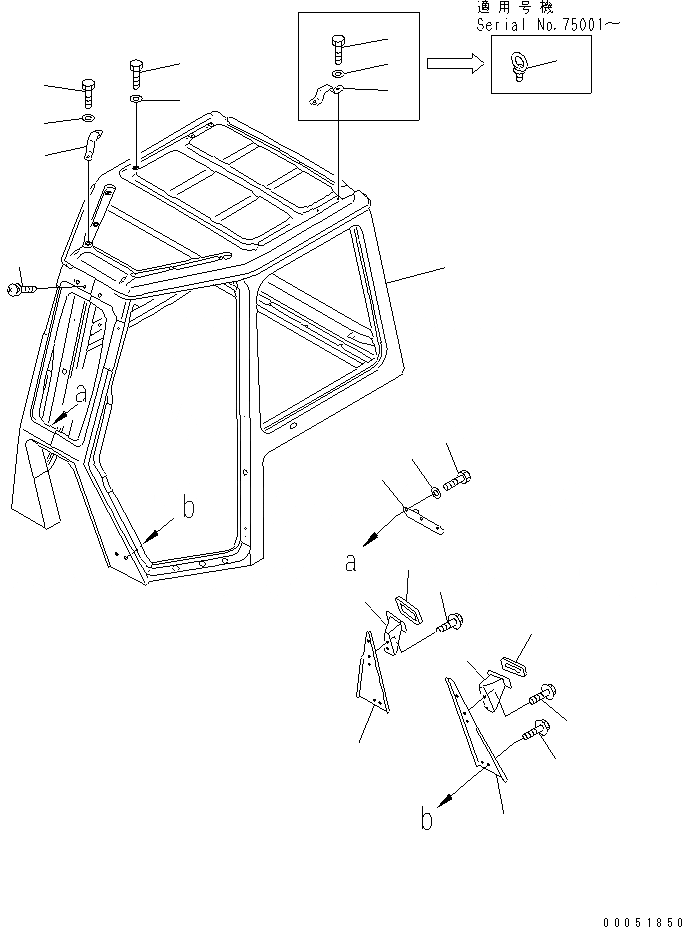 適用号機
Serial No.75001～

a

b

a

b

00051850