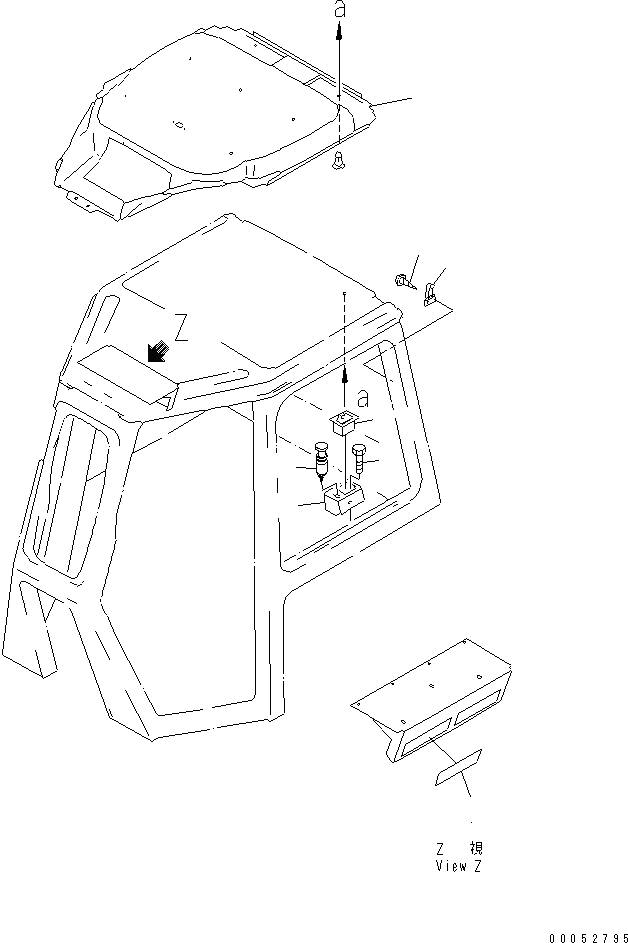 a

Z

a

Z 視
View Z

00052795