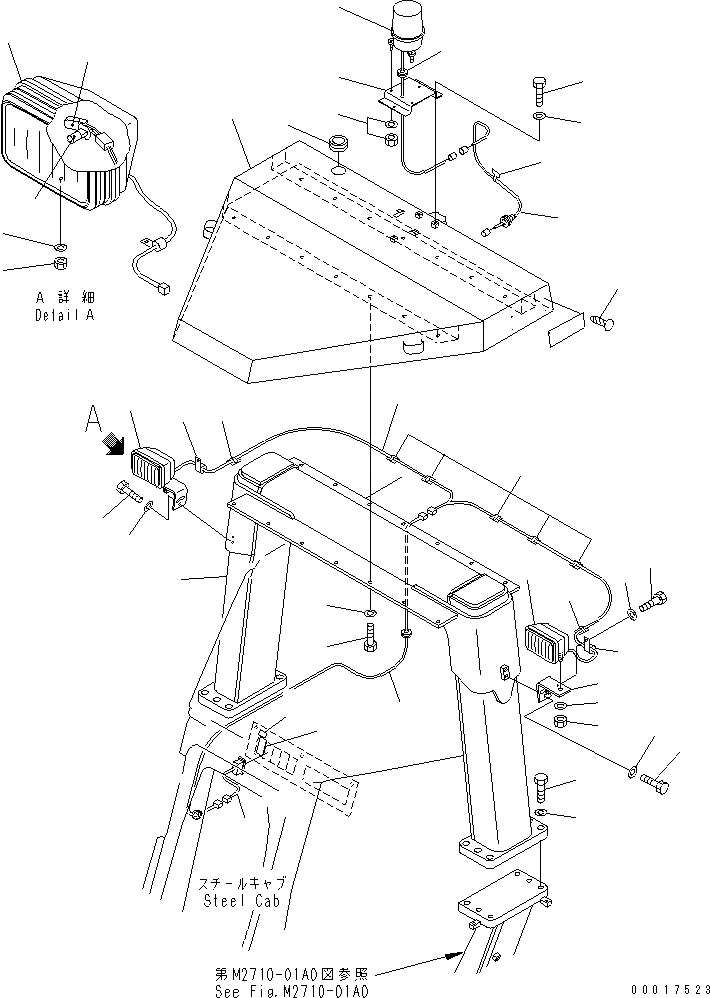 A 詳細
Detail A

A

スチールキャブ
Steel Cab

第M2710-01A0図参照
See Fig.M2710-01A0

00017523