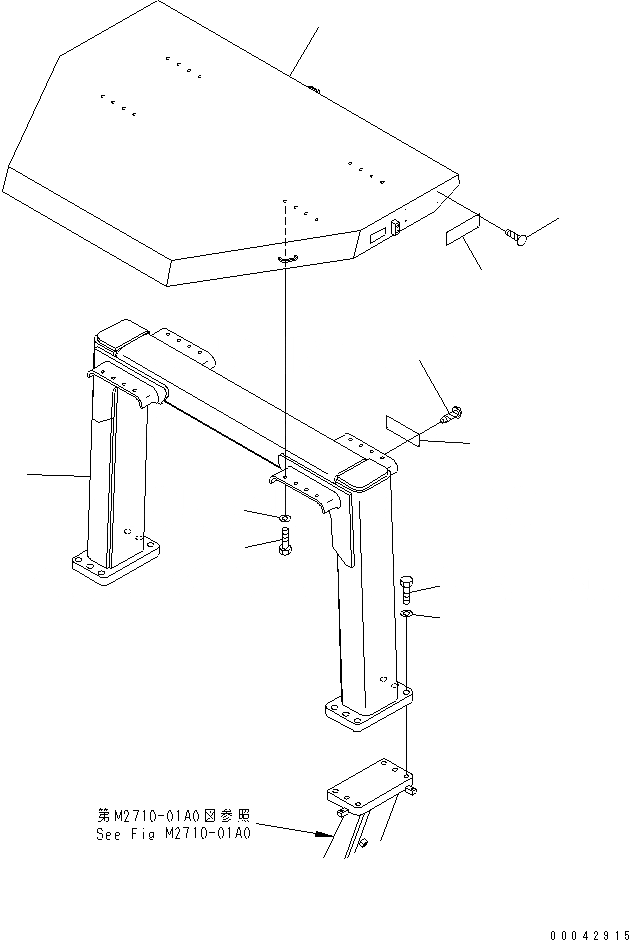 第M2710-01A0図参照
See Fig M2710-01A0

00042915