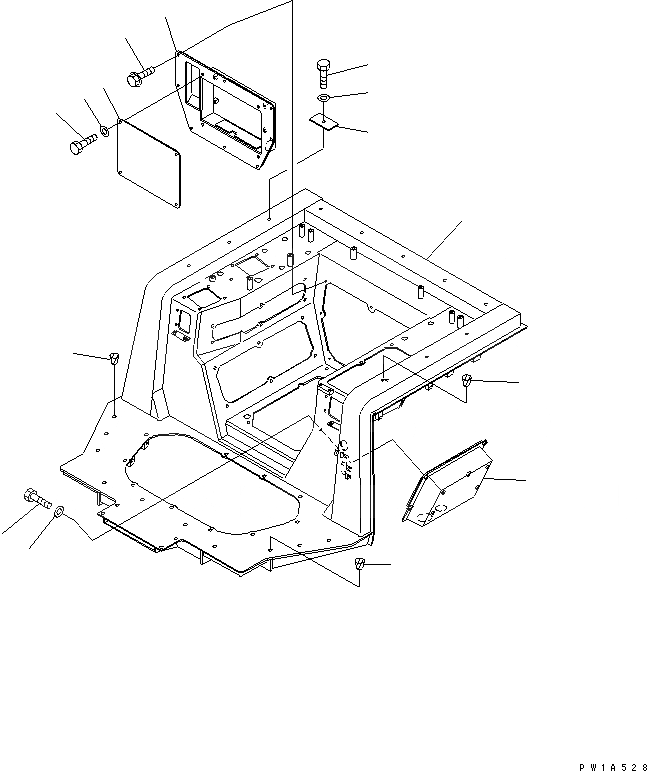 PW1A528