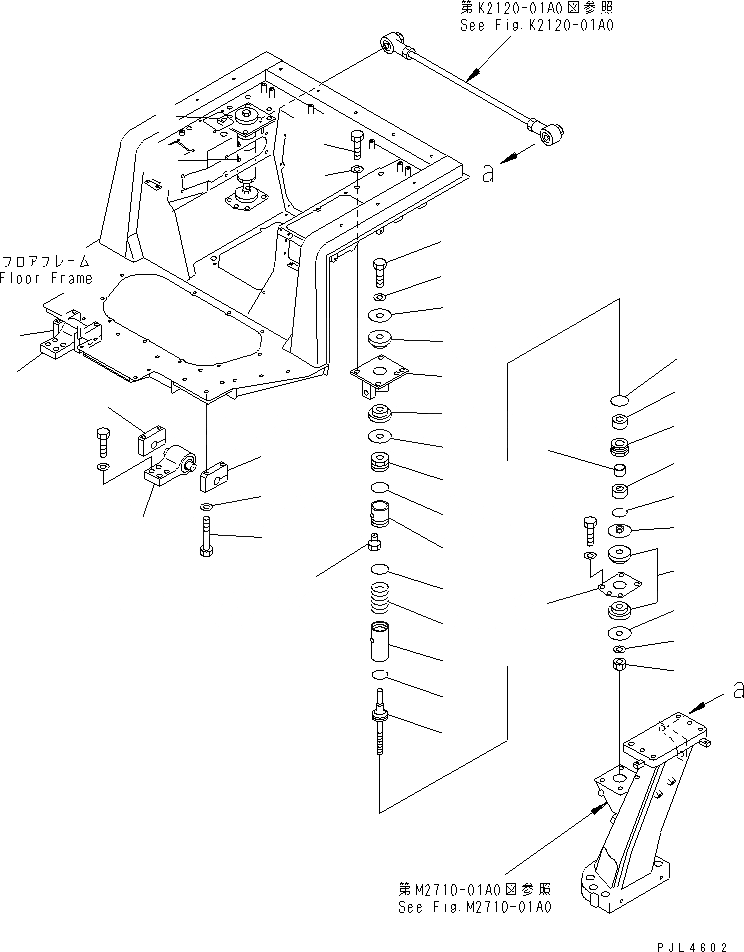 第K2120-01A0図参照
See Fig.K2120-01A0

a

フロアフレーム
Floor Frame

a

第M2710-01A0図参照
See Fig.M2710-01A0

PJL4602