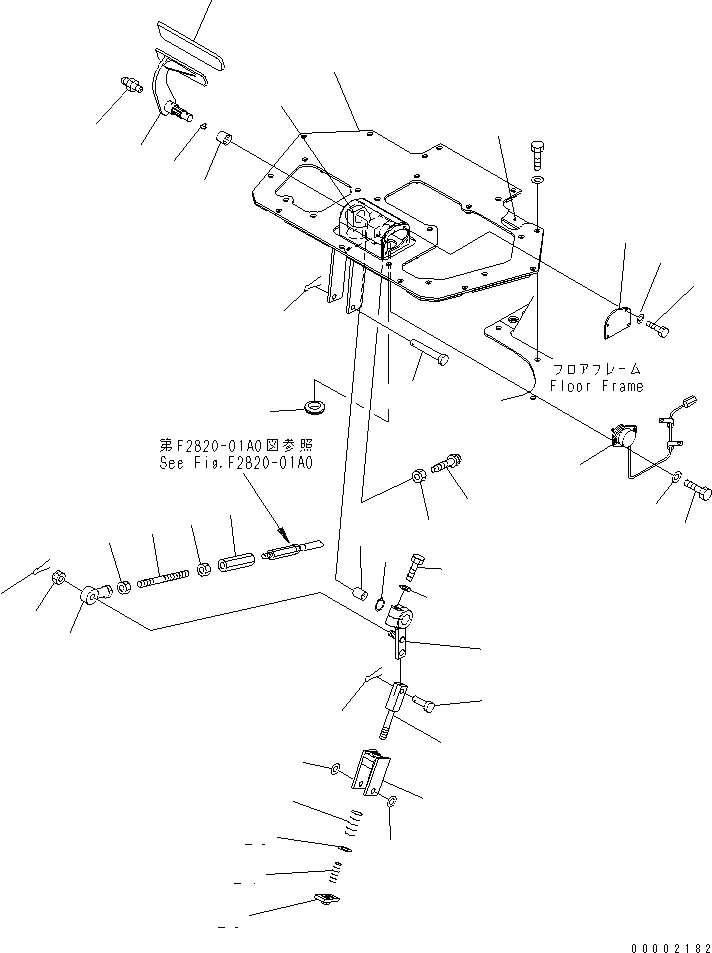 フロアフレーム
Floor Frame

第F2820-01A0図参照
See Fig.F2820-01A0

00002182