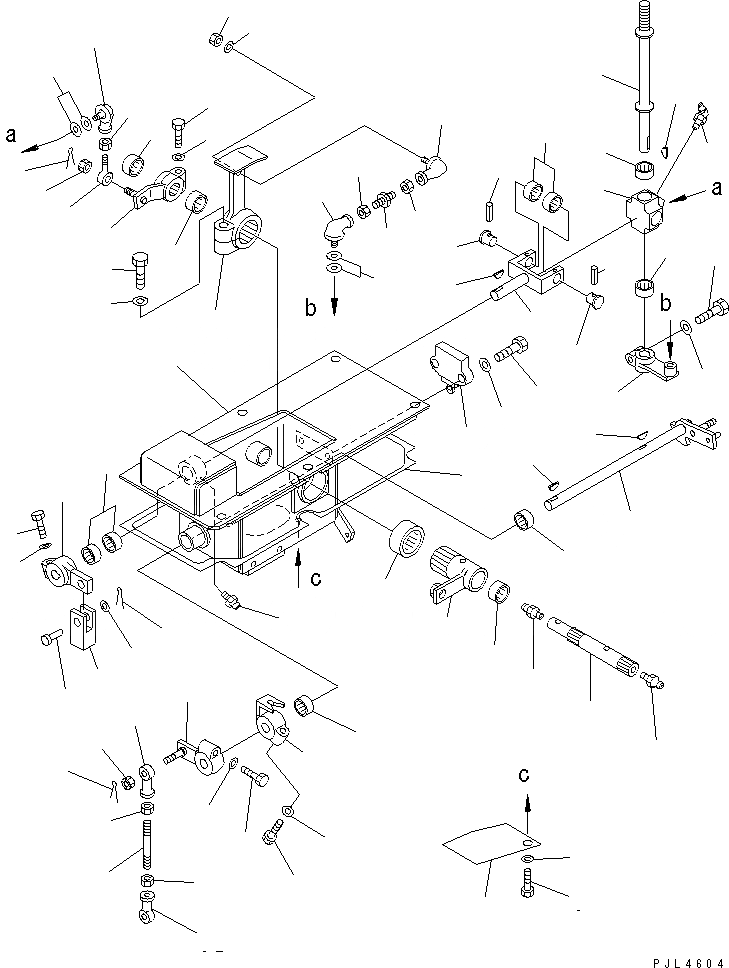 a
a
b
b
c
c
PJL4604