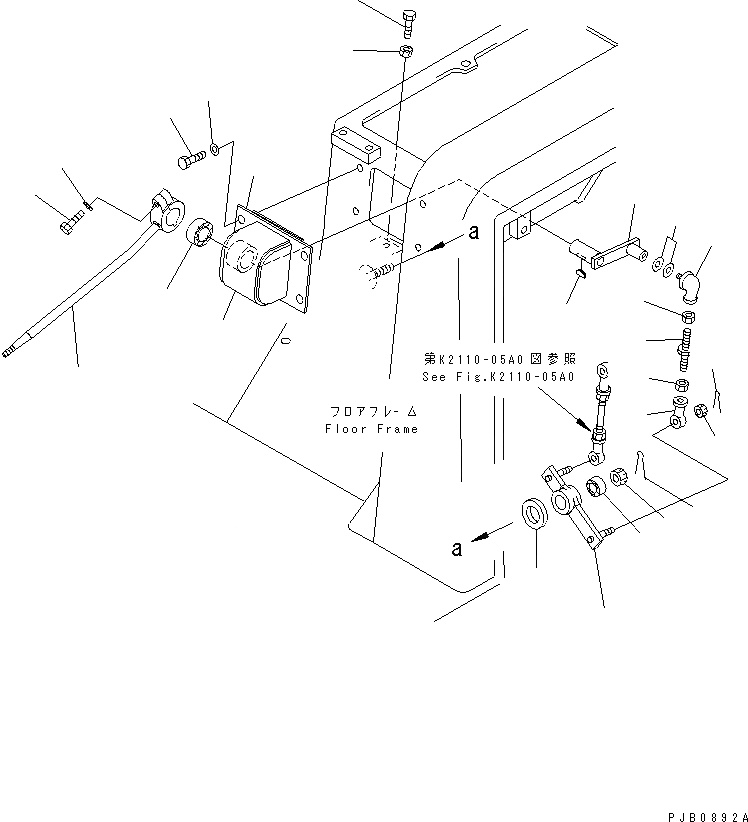 a

第K2110-05A0図参照
See Fig.K2110-05A0

フロアフレーム
Floor Frame

a

PJB0892A