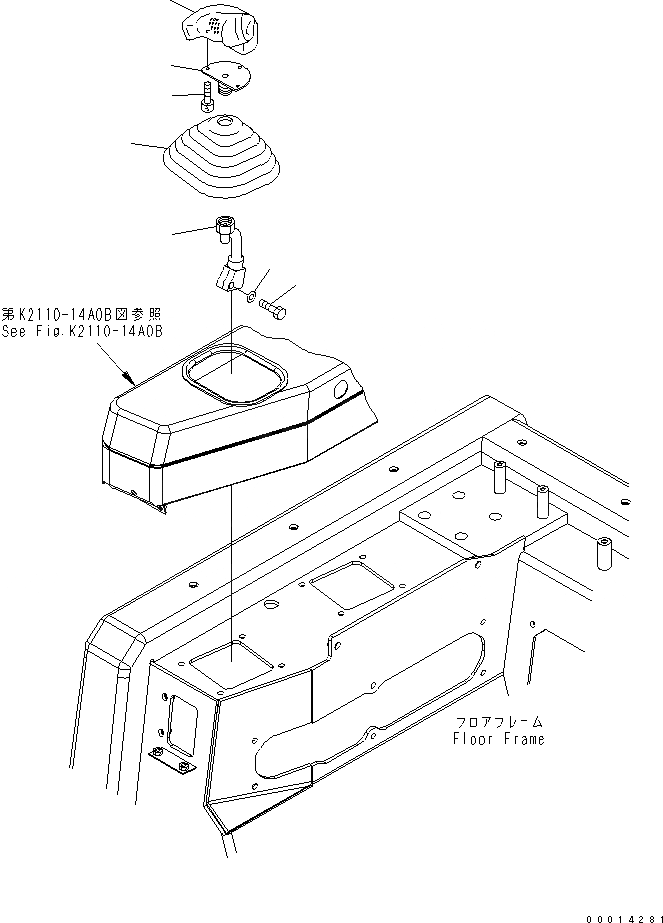 第K2110-14A0B図参照
See Fig.K2110-14A0B

フロアフレーム
Floor Frame

00014281