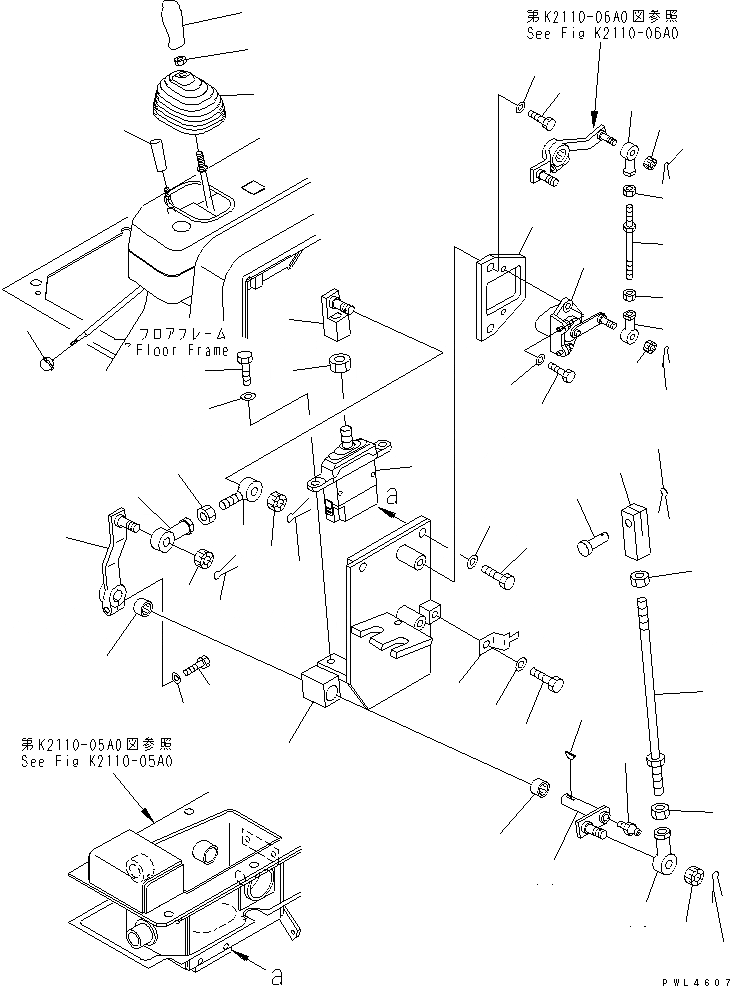 第K2110-06A0図参照
See Fig K2110-06A0

フロアフレーム
Floor Frame

a

第K2110-05A0図参照
See Fig K2110-05A0

a

PWL4607