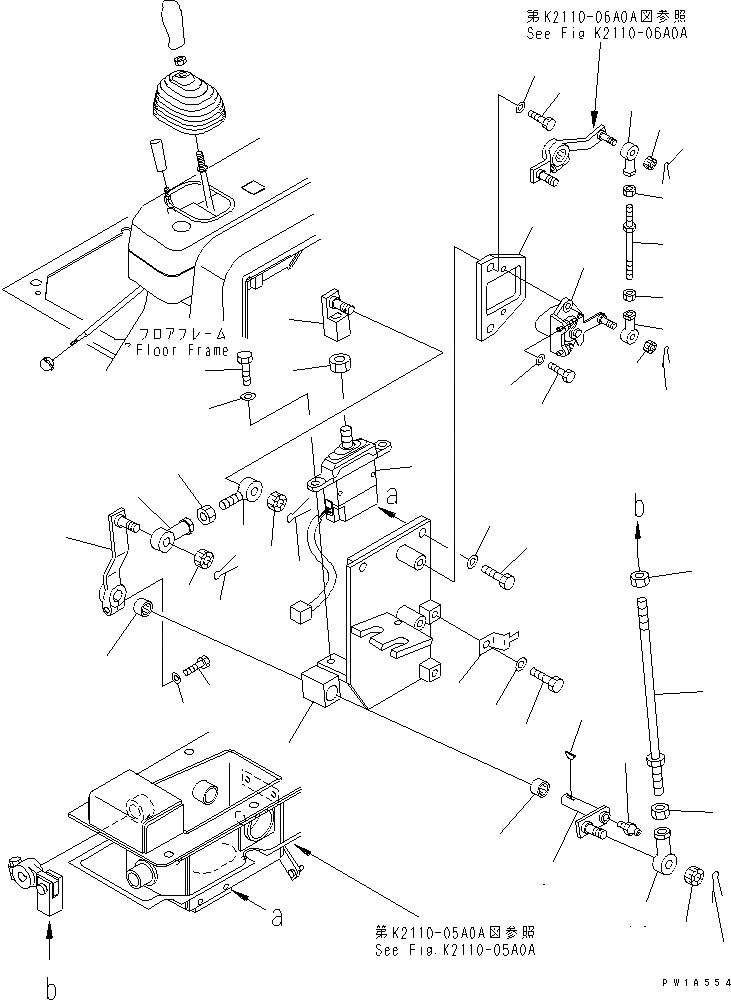 第K2110-06A0A図参照
See Fig K2110-06A0A

フロアフレーム
Floor Frame

a

b

a

第K2110-05A0A図参照
See Fig.K2110-05A0A

b

PW1A554