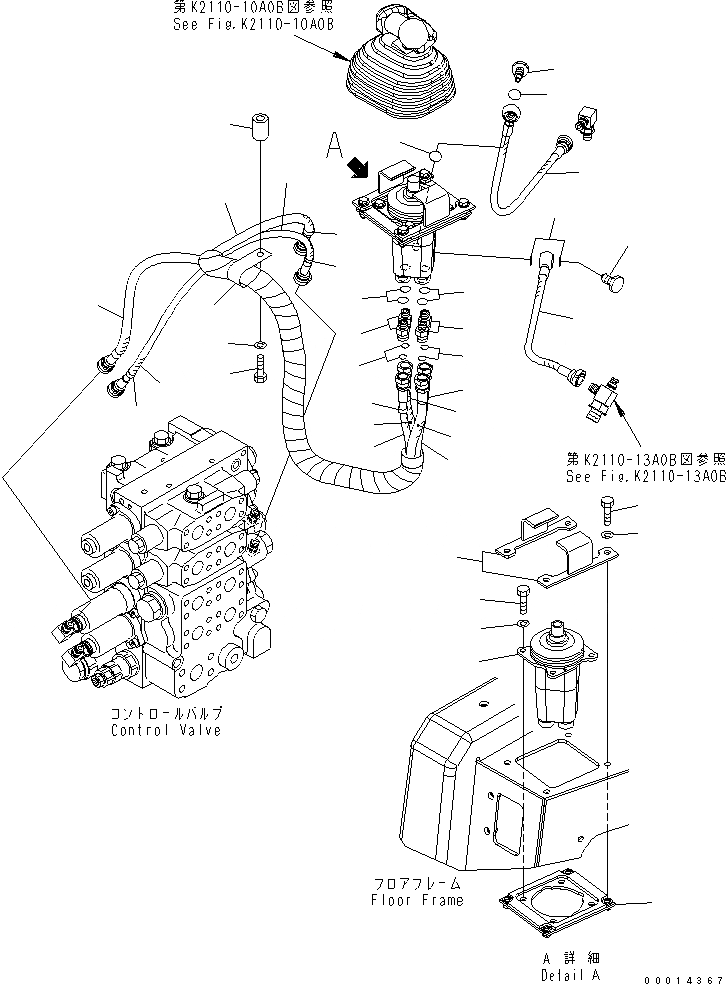 第K2110-10A0B図参照
See Fig.K2110-10A0B

A

第K2110-13A0B図参照
See Fig.K2110-13A0B

コントロールバルブ
Control Valve

フロアフレーム
Floor Frame

A 詳細
Detail A

00014367