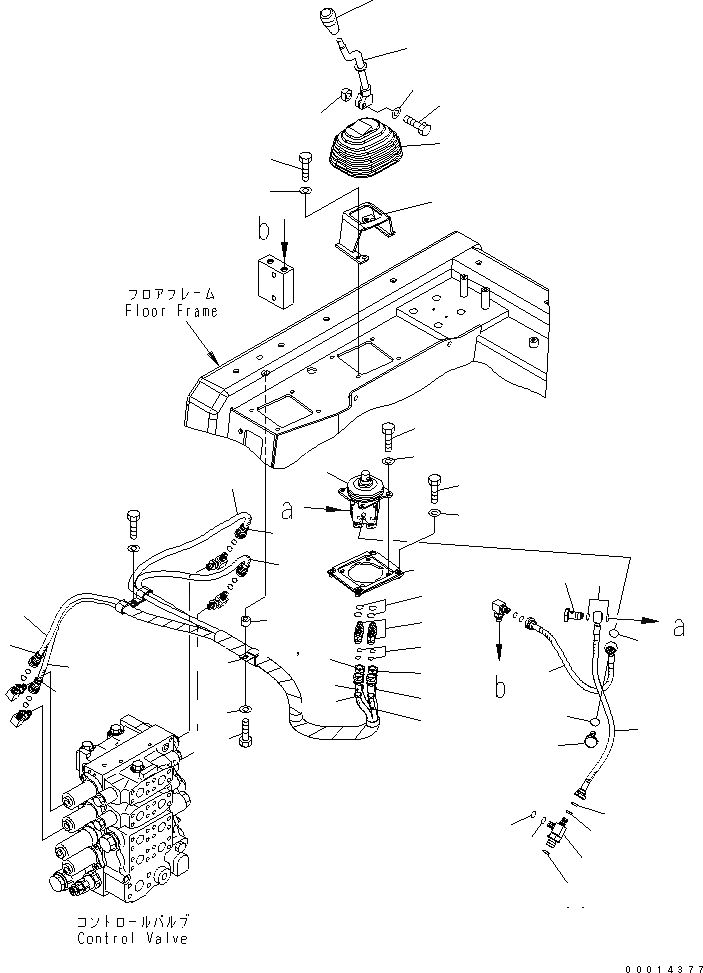 b

フロアフレーム
Floor Frame

a

a

b

コントロールバルブ
Control Valve

00014377