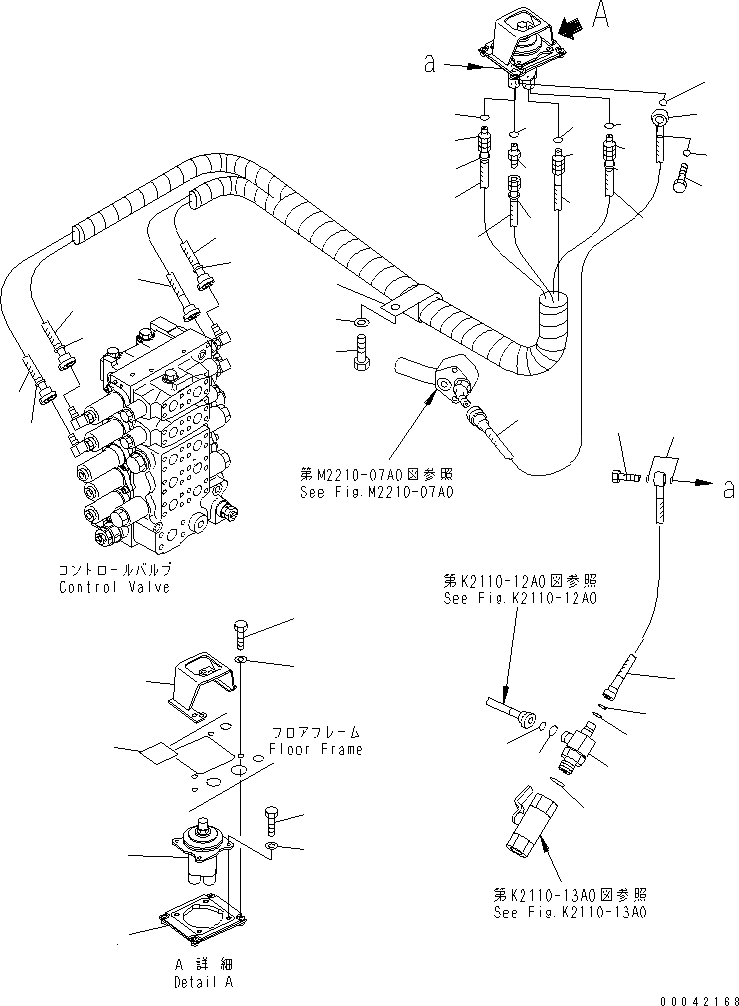 A

a

第M2210-07A0図参照
See Fig.M2210-07A0

a

コントロールバルブ
Control Valve

第K2110-12A0図参照
See Fig.K2110-12A0

フロアフレーム
Floor Frame

第K2110-13A0図参照
See Fig.K2110-13A0

A 詳細
Detail A

00042168