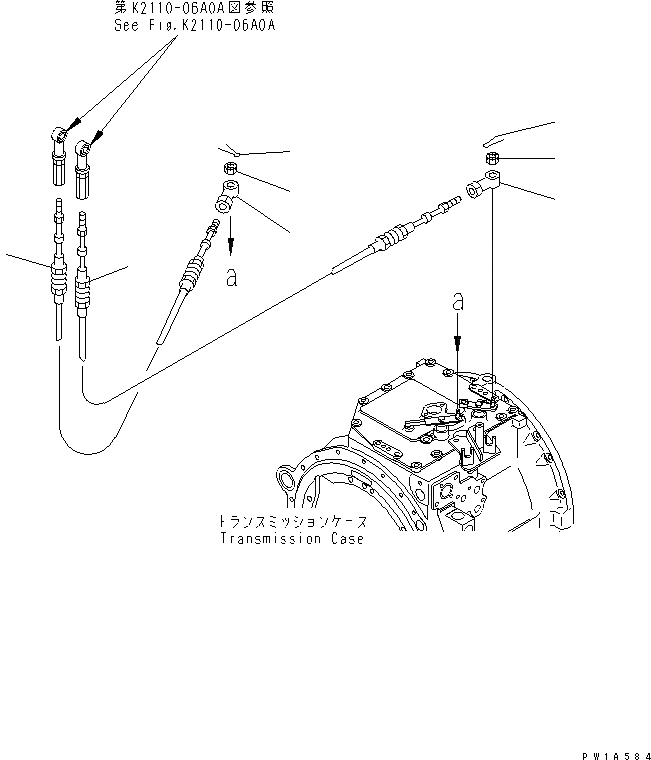 第K2110-06A0A図参照
See Fig.K2110-06A0A

a

a

トランスミッションケース
Transmission Case

PW1A584