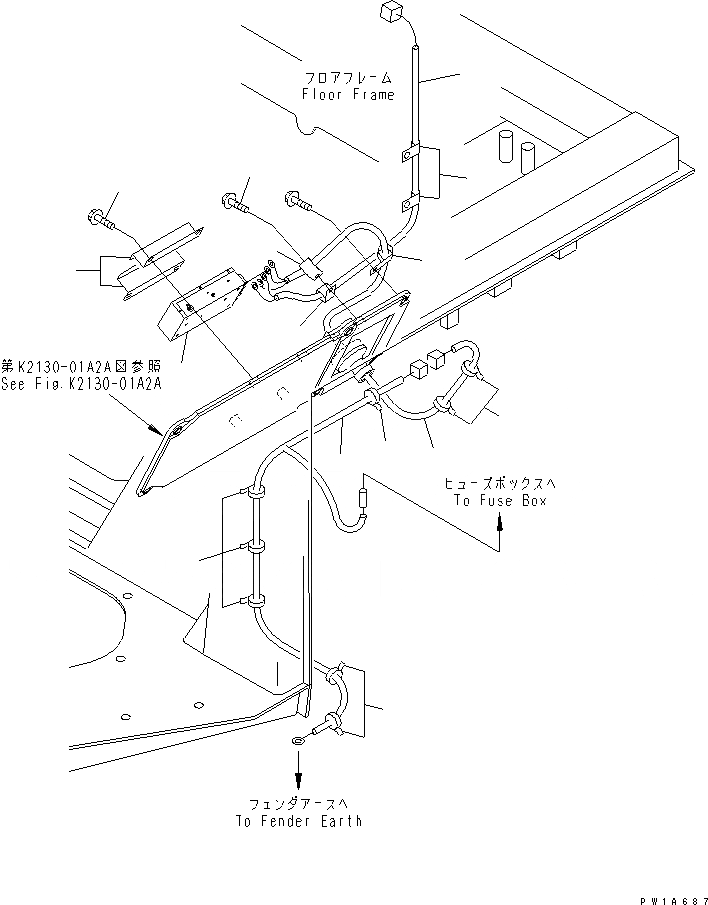 フロアフレーム
Floor Frame

第K2130-01A2A図参照
See Fig.K2130-01A2A

ヒューズボックスへ
To Fuse Box

フェンダアースへ
To Fender Earth

PW1A687