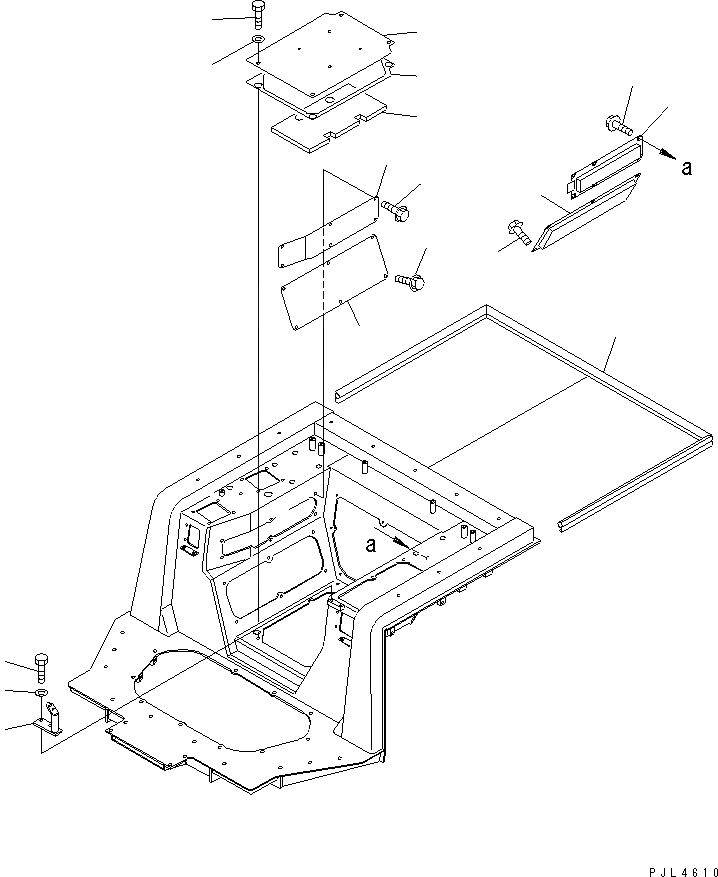 a

a

PJL4610