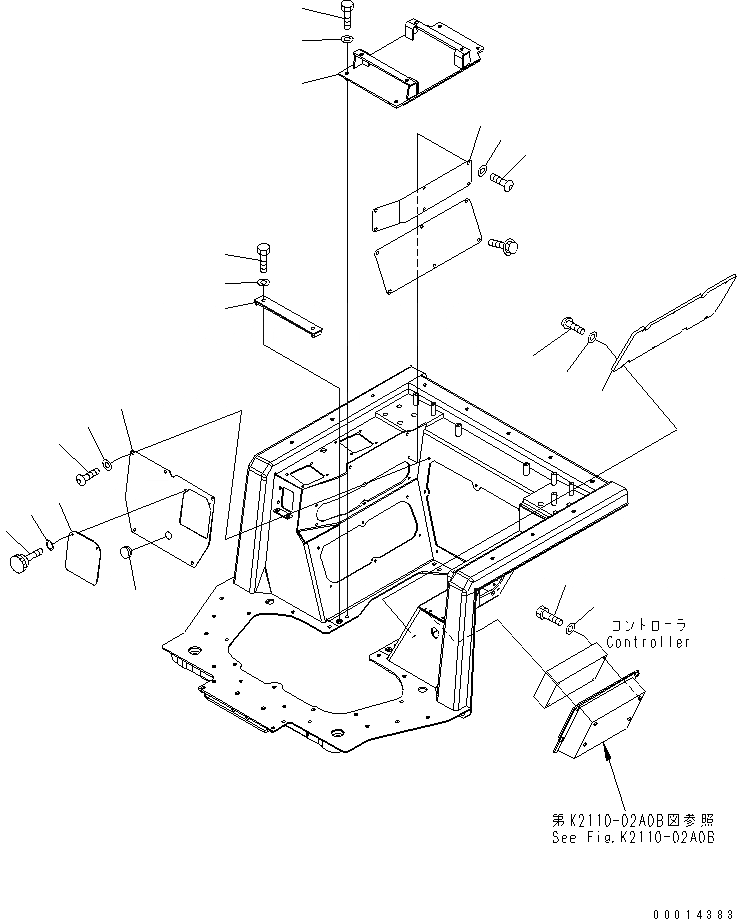 コントローラ
Controller

第K2110-02A0B図参照
See Fig.K2110-02A0B

00014383