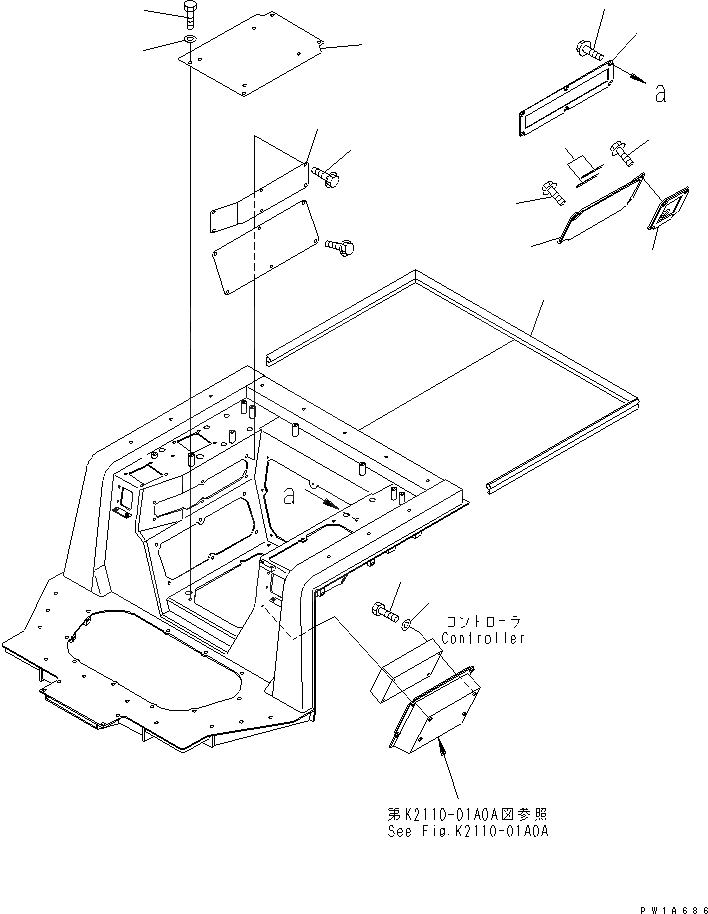 a

a

コントローラ
Controller

第K2110-01A0A図参照
See Fig.K2110-01A0A

PW1A686