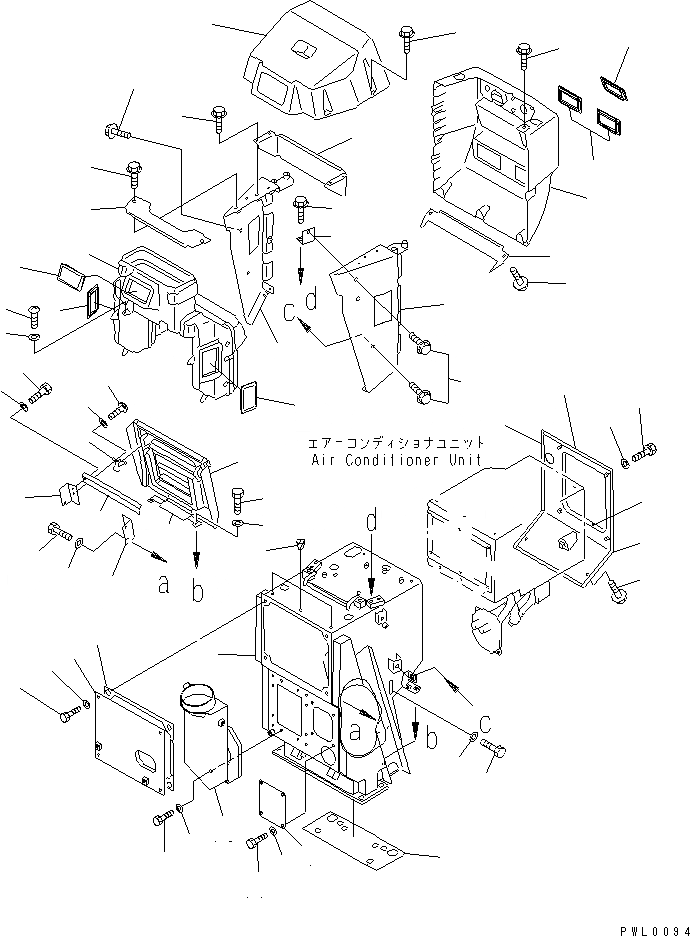 c d

エアーコンディショナユニット
Air Conditioner Unit

a b

d

a

b

c

PWL0094