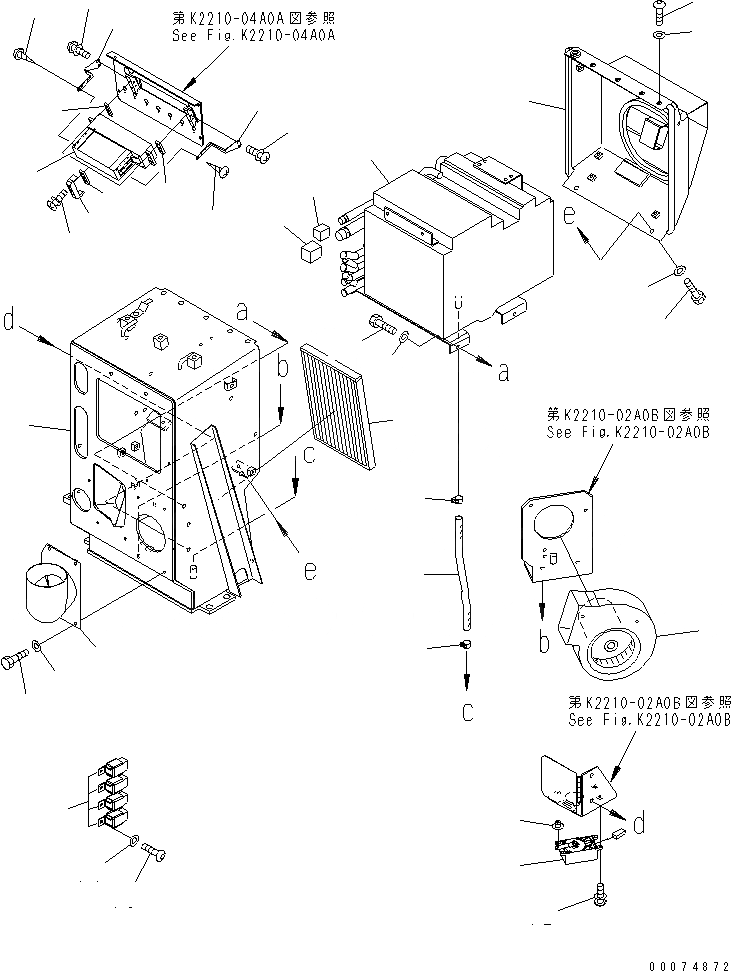 第K2210-04A0A図参照
See Fig.K2210-04A0A

e

d

a

b

c

e

a

第K2210-02A0B図参照
See Fig.K2210-02A0B

b

c

第K2210-02A0B図参照
See Fig.K2210-02A0B

d

00074872