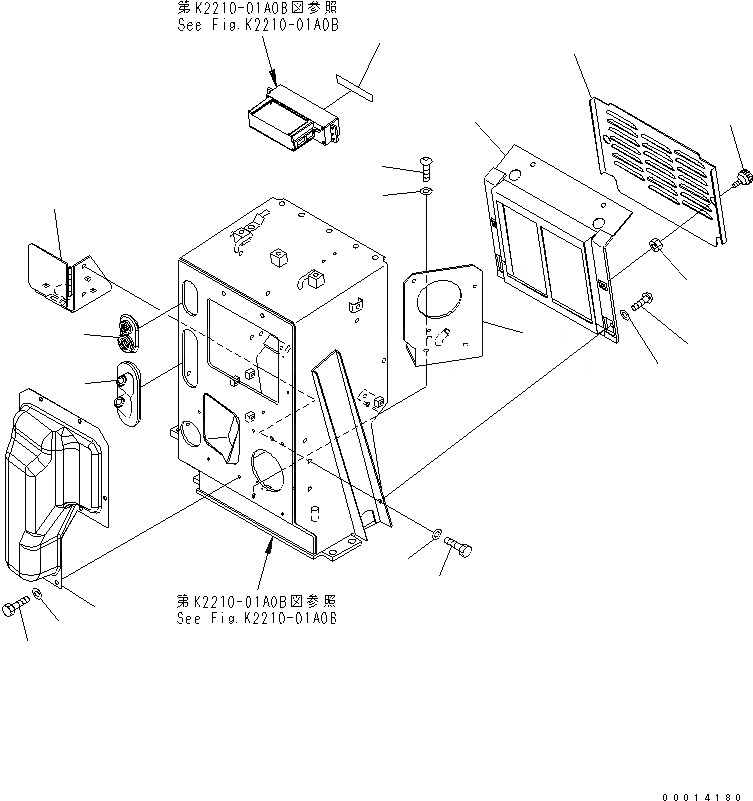 第K2210-01A0B図参照
See Fig.K2210-01A0B

第K2210-01A0B図参照
See Fig.K2210-01A0B

00014180