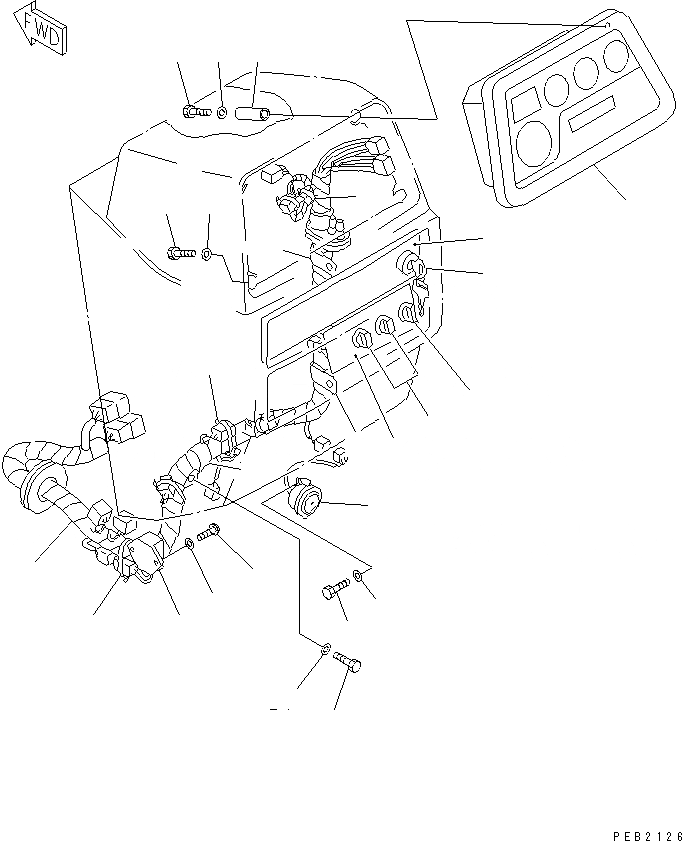 FWD

PEB2126