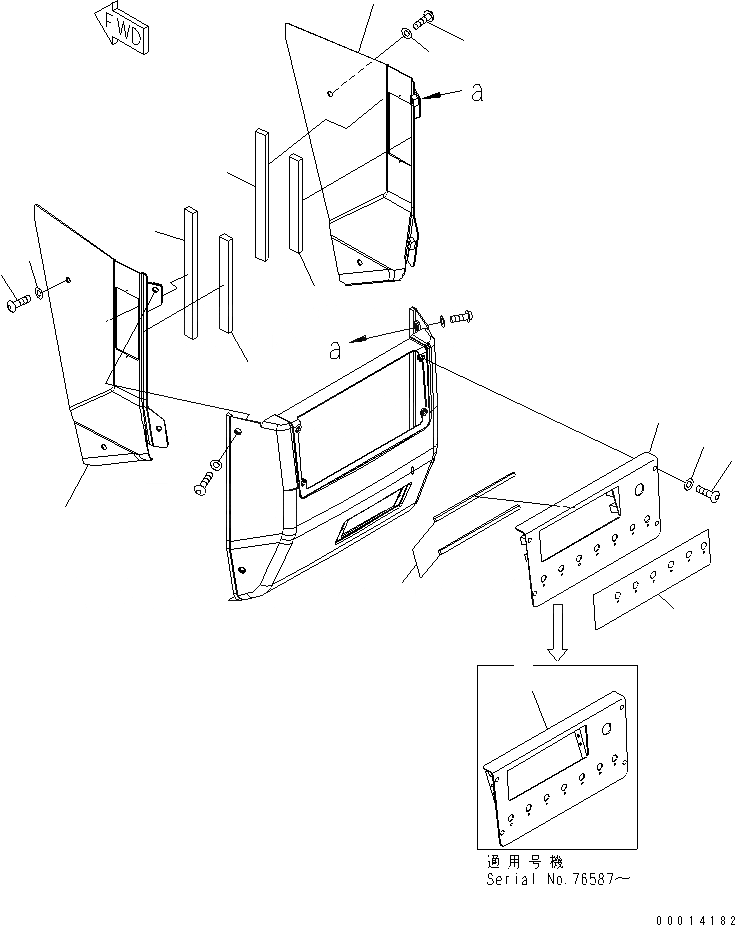 FWD

a

a

適用号機
Serial No.76587～

00014182