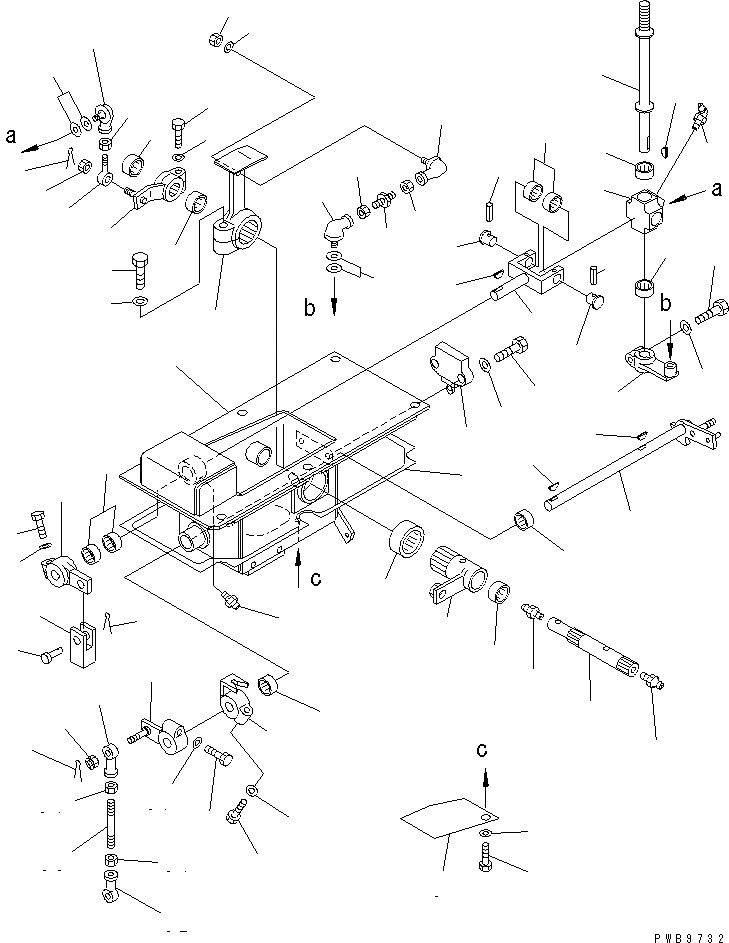 a
a
b
b
c
c
PWB9732