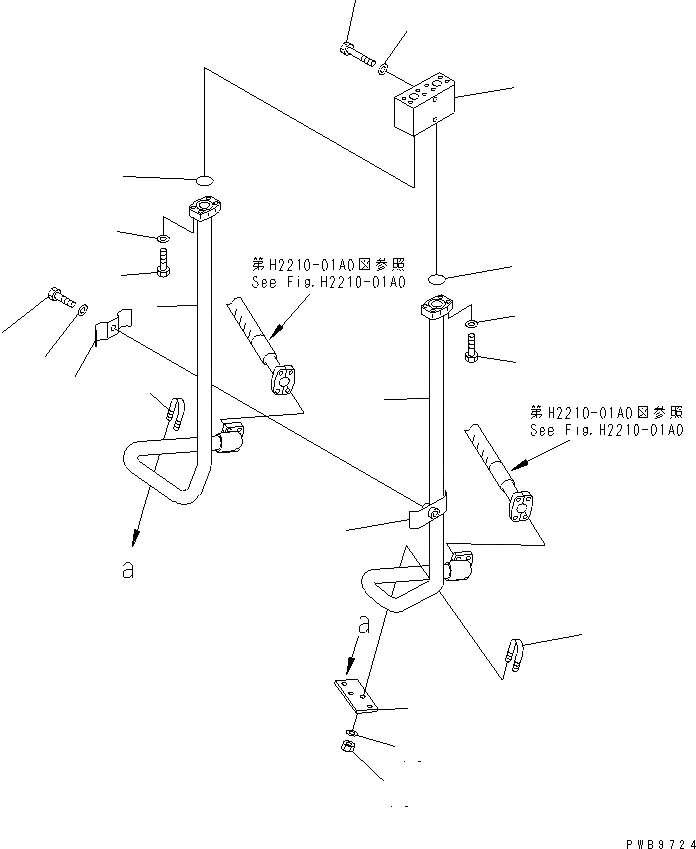 第H2210-01A0図参照
See Fig.H2210-01A0

第H2210-01A0図参照
See Fig.H2210-01A0

a

a

PWB9724