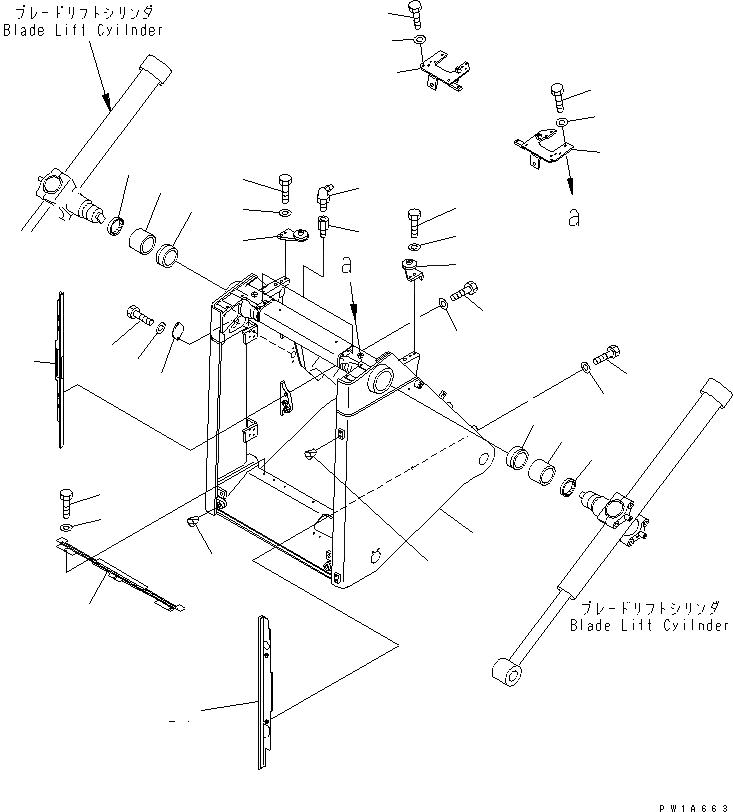 ブレードリフトシリンダ
Blade Lift Cylinder

a

a

ブレードリフトシリンダ
Blade Lift Cylinder

PW1A663