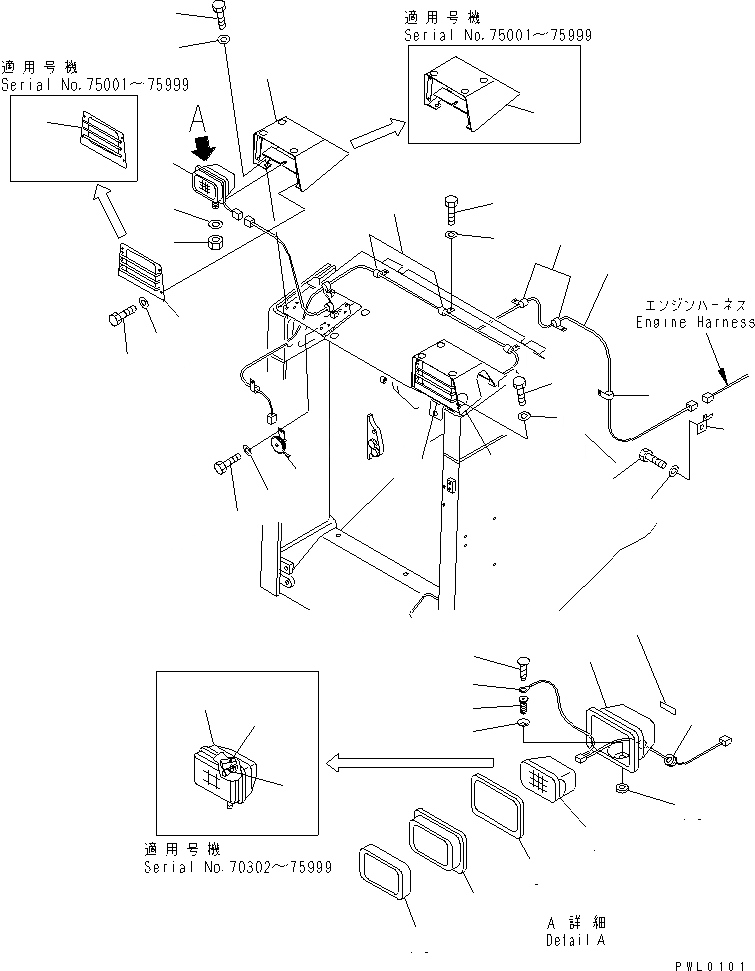 適用号機
Serial No.75001~75999

適用号機
Serial No.75001~75999

A

エンジンハーネス
Engine Harness

適用号機
Serial No.70302~75999

A 詳細
Detail A

PWL0101