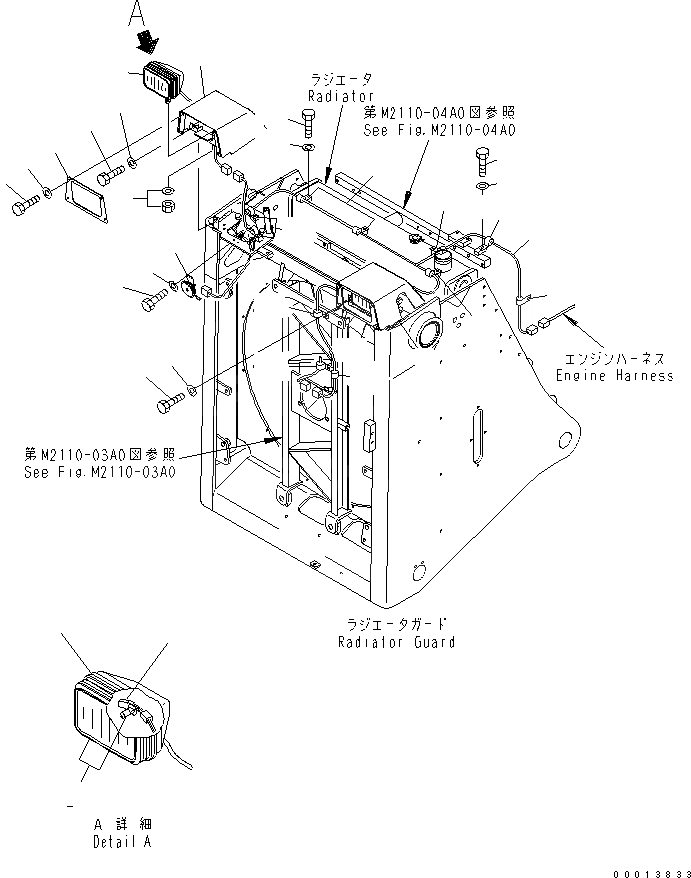 A

ラジエータ
Radiator

第M2110-04A0図参照
See Fig.M2110-04A0

エンジンハーネス
Engine Harness

第M2110-03A0図参照
See Fig.M2110-03A0

ラジエータガード
Radiator Guard

A 詳細
Detail A

00013833