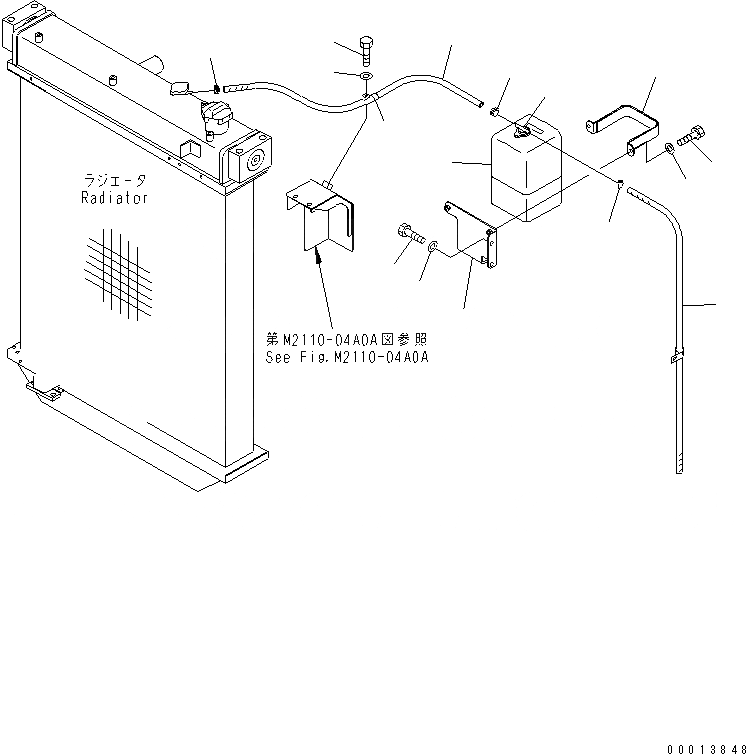 ラジエータ
Radiator

第M2110-04A0A図参照
See Fig.M2110-04A0A

00013848