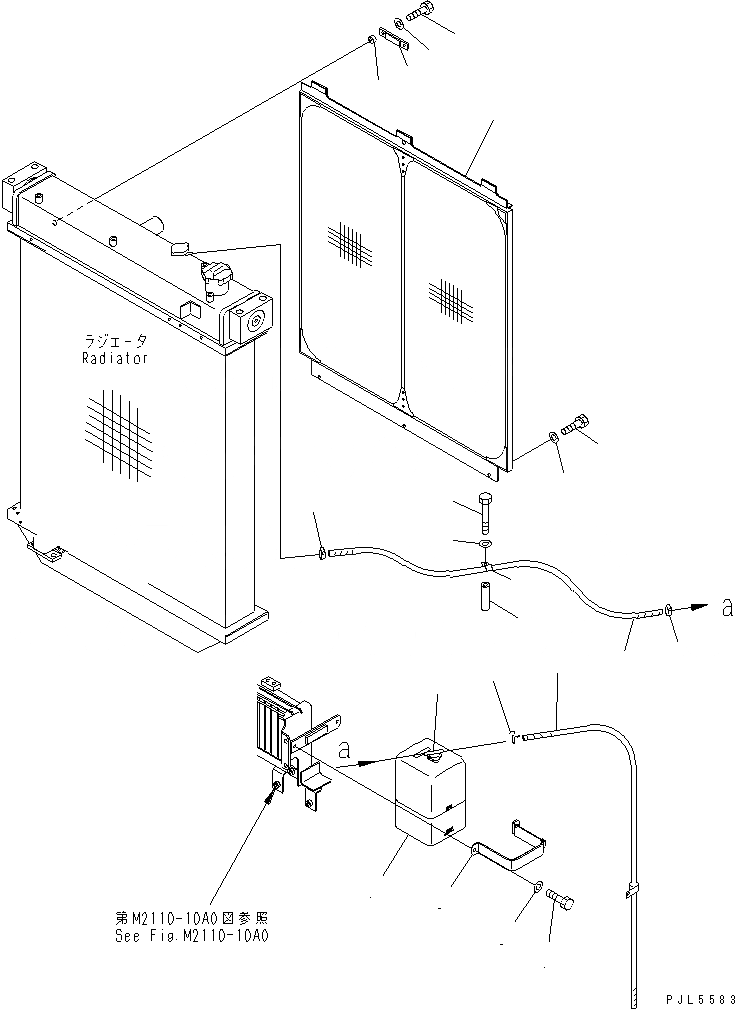 ラジエータ
Radiator

a

a

第M2110-10A0図参照
See Fig.M2110-10A0

PJL5583