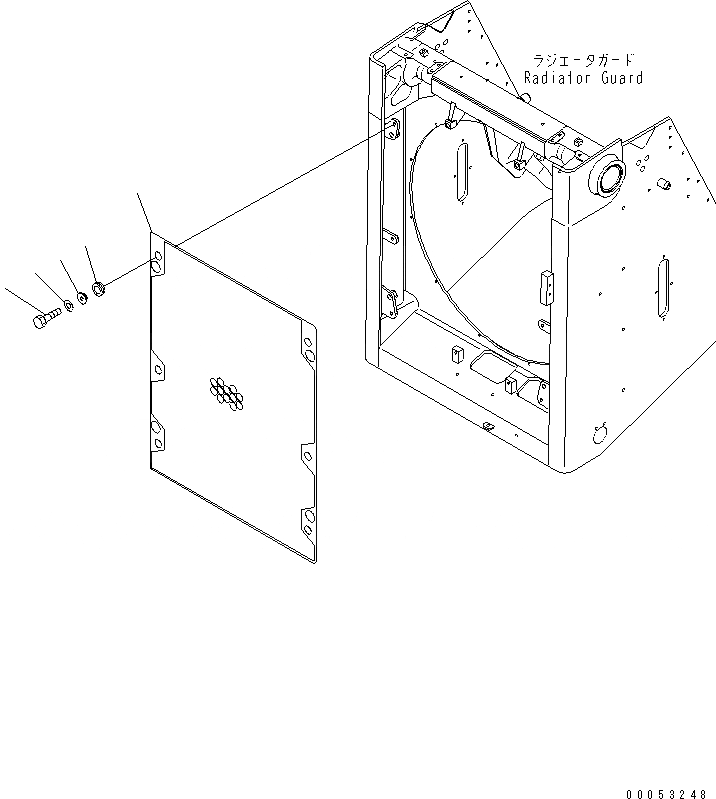 ラジエータガード
Radiator Guard

00053248