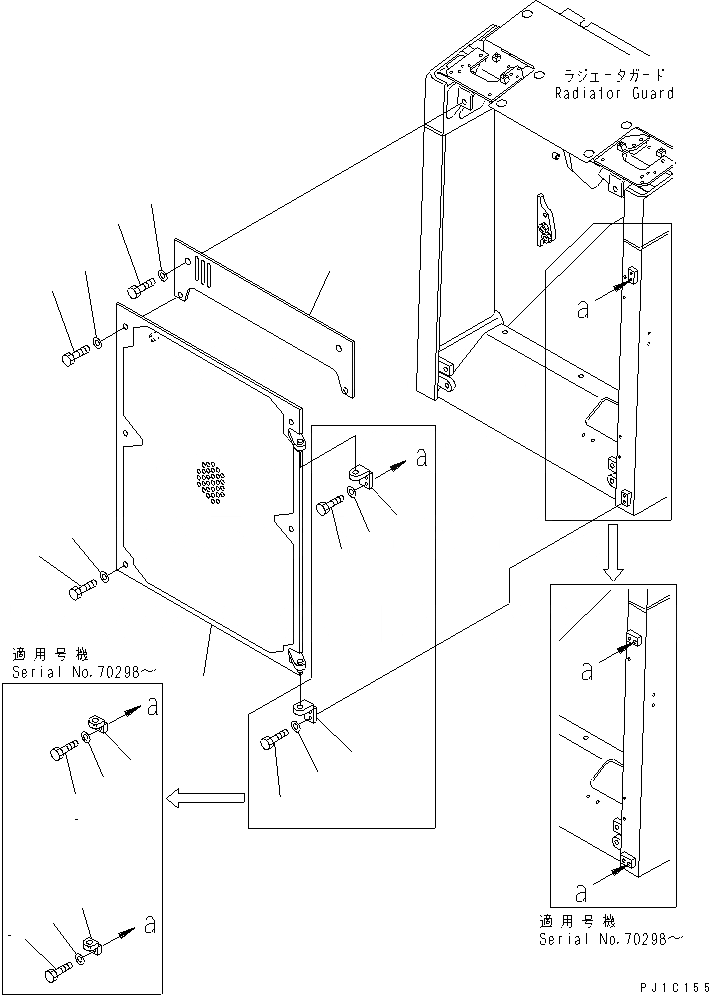 ラジエータガード
Radiator Guard

a

a

適用号機
Serial No.70298~

a

a

a

a

適用号機
Serial No.70298~

PJ1C155