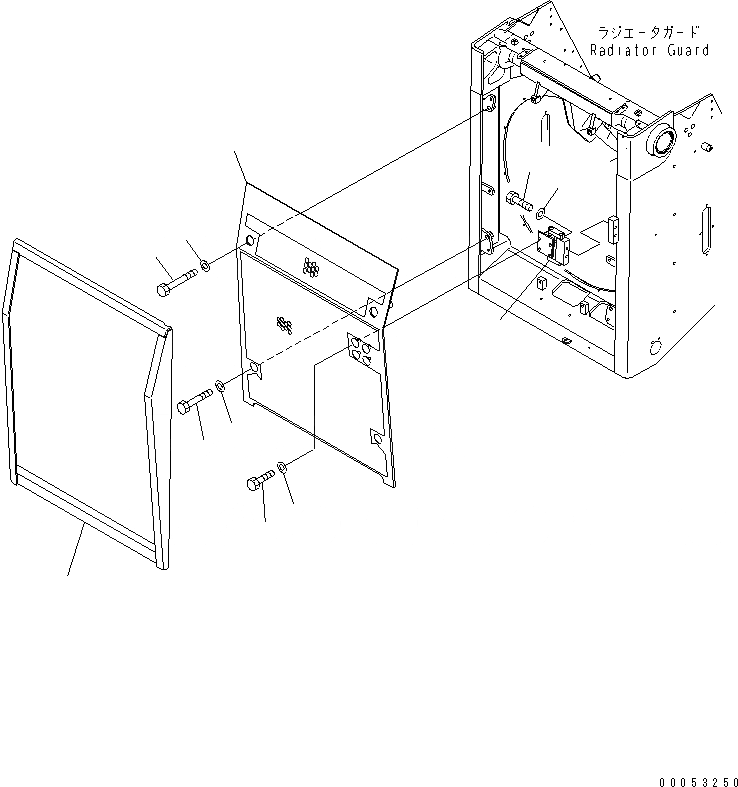 ラジエータガード
Radiator Guard

00053250