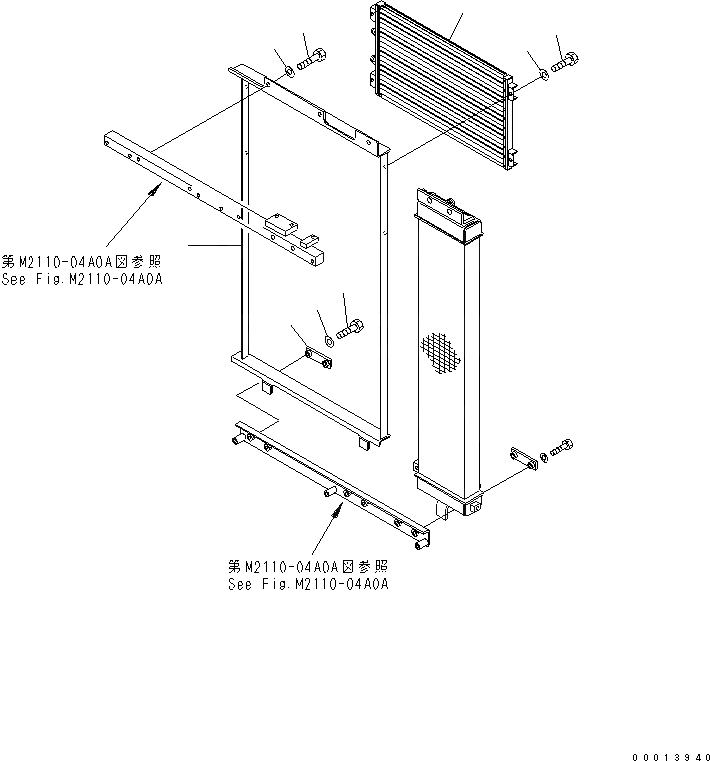 第M2110-04A0A図参照
See Fig.M2110-04A0A

第M2110-04A0A図参照
See Fig.M2110-04A0A

00013940