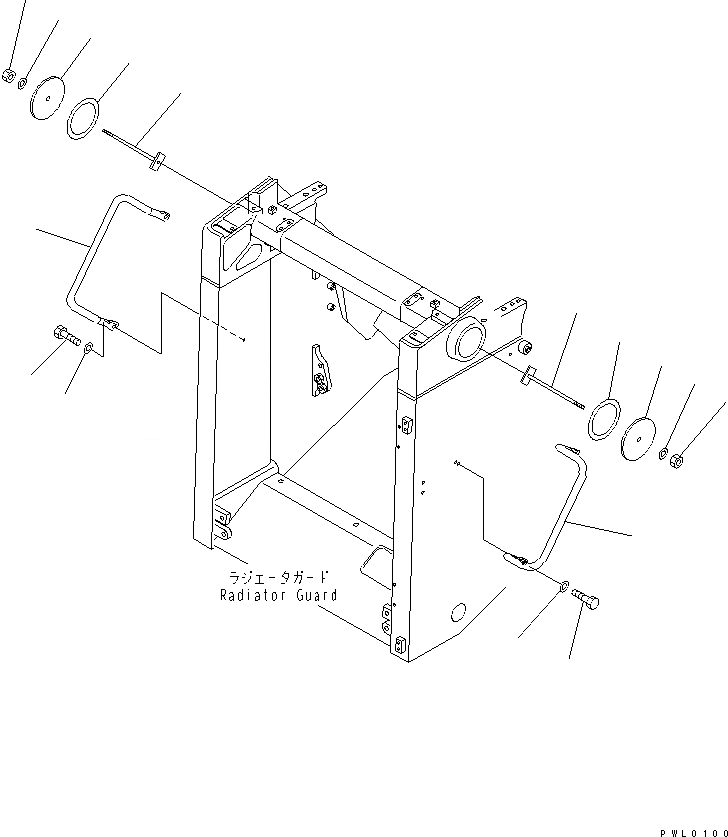 ラジエータガード
Radiator Guard

PWL0100