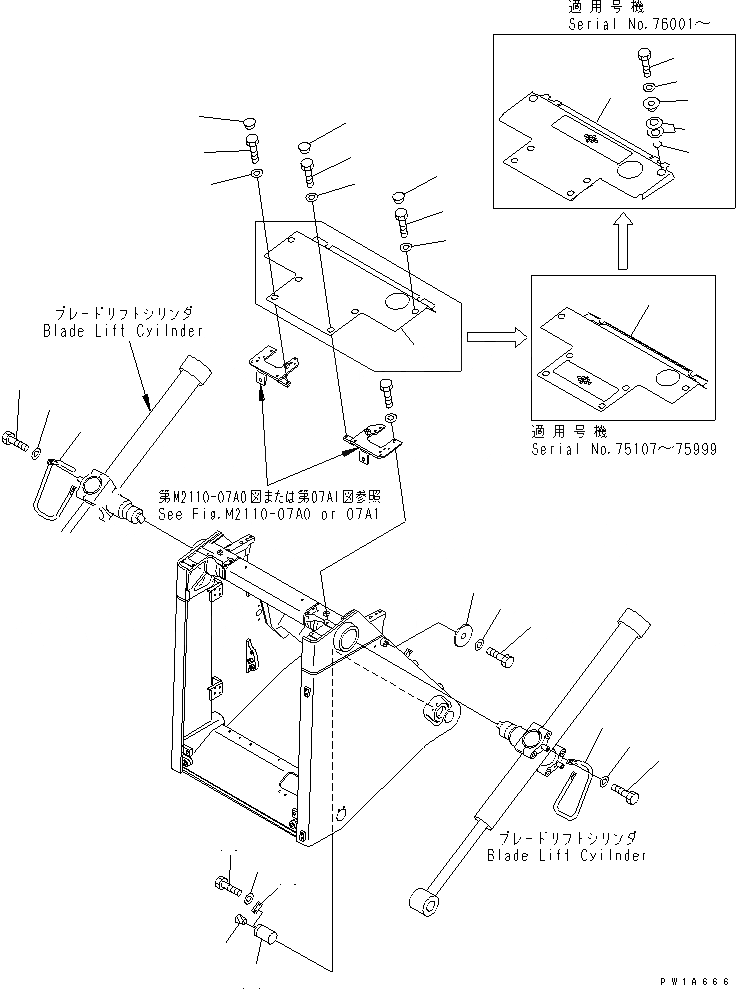 適用号機
Serial No.76001～

ブレードリフトシリンダ
Blade Lift Cyilnder

適用号機
Serial No.75107～75999

第M2110-07A0図または第07A1図参照
See Fig.M2110-07A0 or 07A1

ブレードリフトシリンダ
Blade Lift Cyilnder

PW1A666