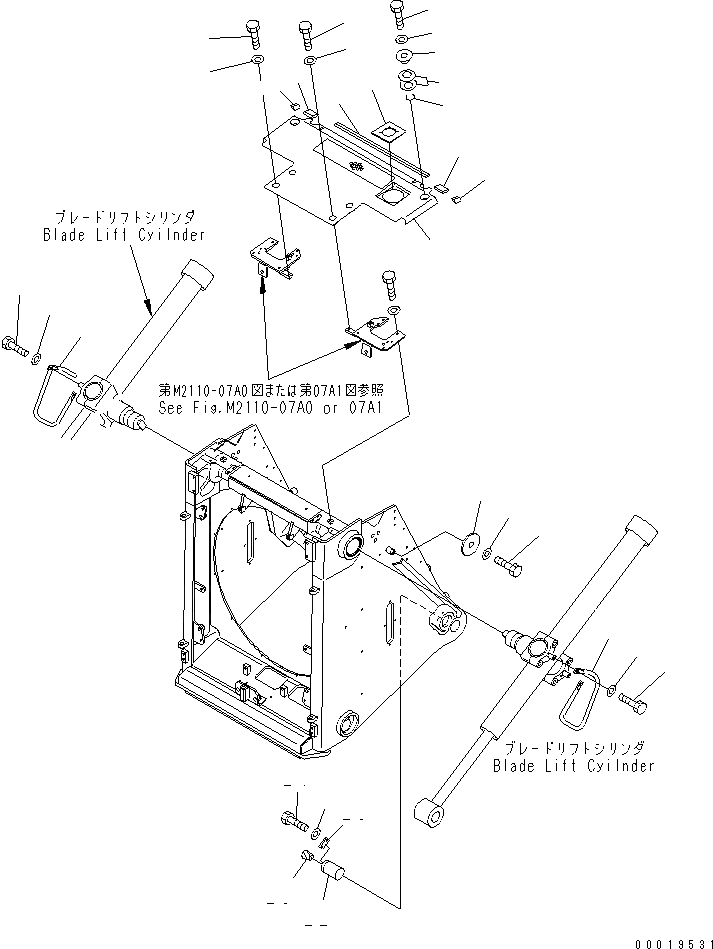 ブレードリフトシリンダ
Blade Lift Cylinder

第M2110-07A0図または第07A1図参照
See Fig.M2110-07A0 or 07A1

ブレードリフトシリンダ
Blade Lift Cylinder

00019531