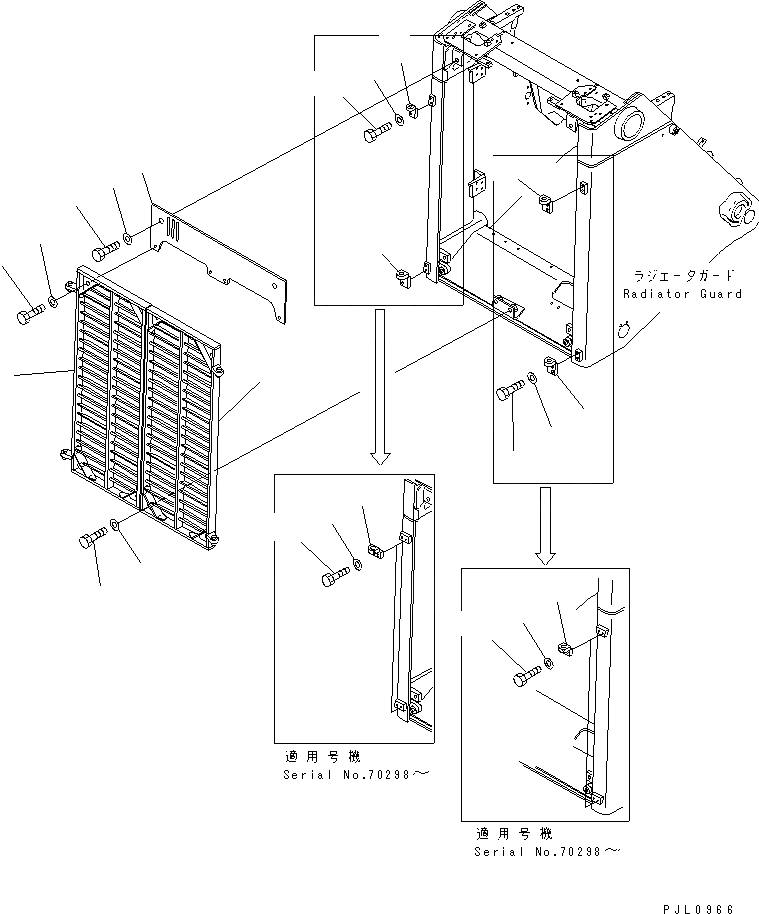 ラジエータガード
Radiator Guard

適用号機
Serial No.70298～

適用号機
Serial No.70298～

PJL0966